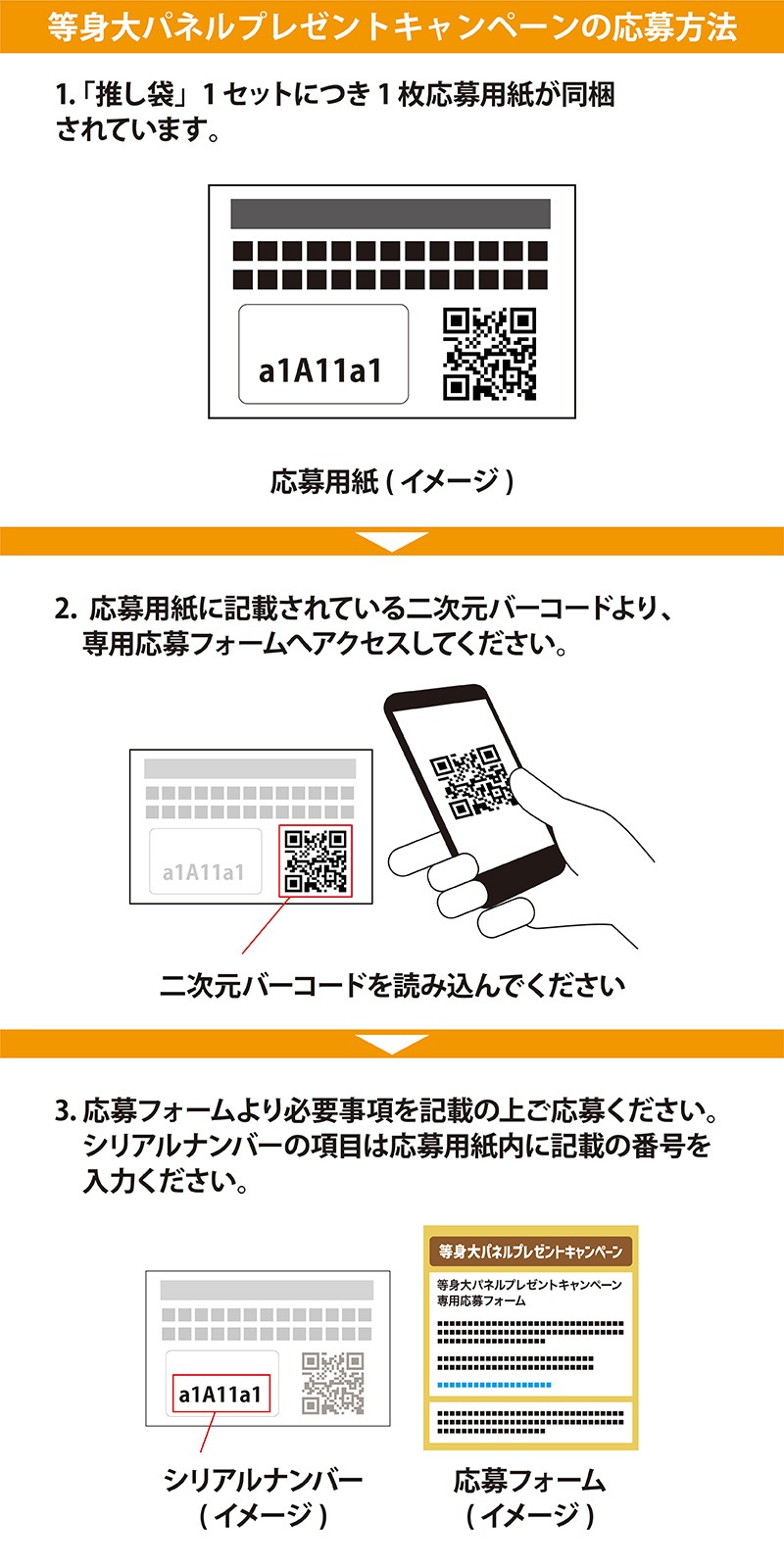 等身大パネルプレゼントキャンペーンの応募方法

1.「推し袋」1セットにつき1枚応募用紙が同梱されています。

a1A11a1

応募用紙 ( イメージ )

2. 応募用紙に記載されている二次元バーコードより、専用応募フォームへアクセスしてください。

a1A11a1

二次元バーコードを読み込んでください

3. 応募フォームより必要事項を記載の上ご応募ください。シリアルナンバーの項目は応募用紙内に記載の番号を入力ください。

a1A11a1

等身大パネルプレゼントキャンペーン

等身大パネルプレゼントキャンペーン
専用応募フォーム

シリアルナンバー
( イメージ )

応募フォーム
( イメージ )